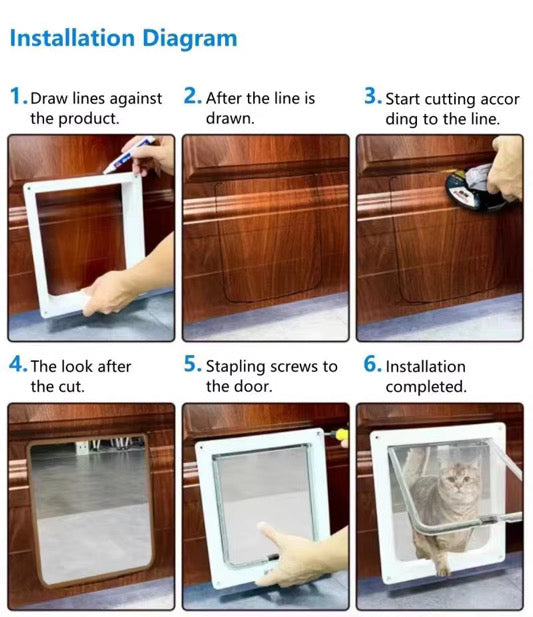 Installation Diagram

1. Draw lines against the product.

2. After the line is drawn.

3. Start cutting accor ding to the line.

4. The look after the cut.

5. Stapling screws to the door.

6. Installation completed.