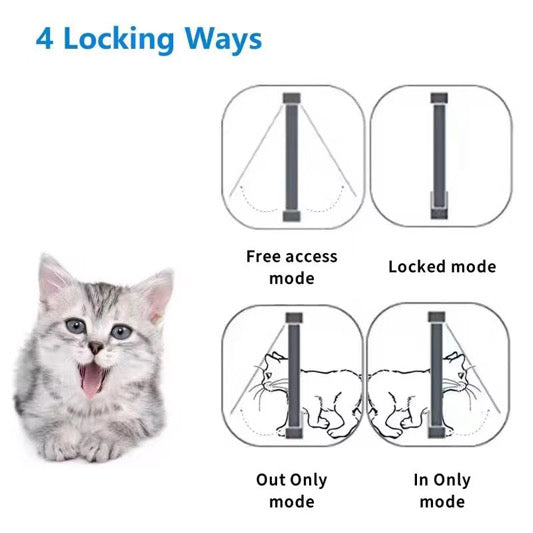 4 Locking Ways

Free access mode

Locked mode

Out Only mode

In Only mode